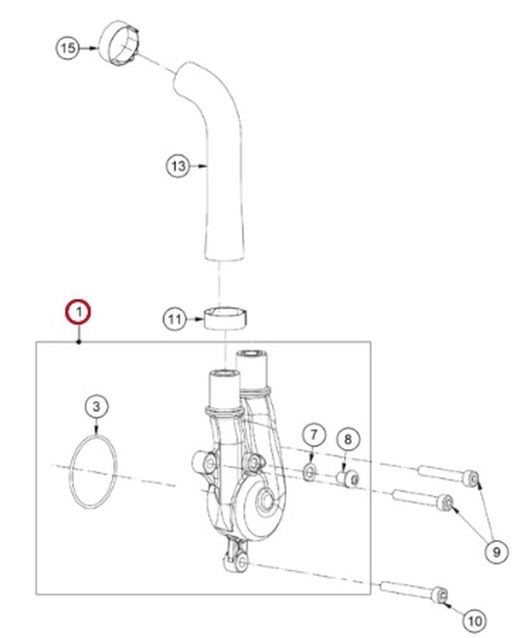 15
13
1
11
3
7
8
9
10